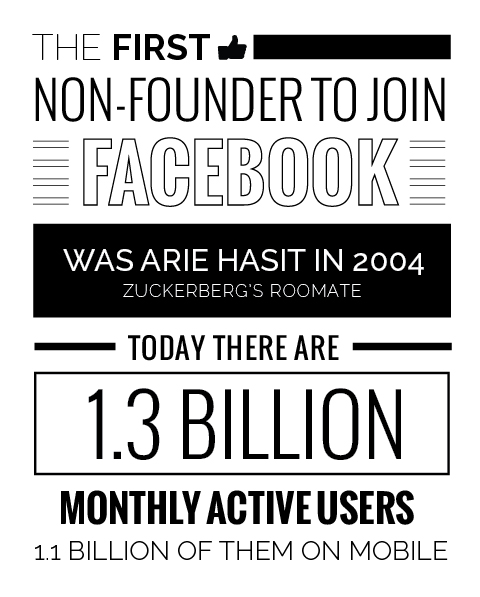 THE FIRST

NON-FOUNDER TO JOIN

FACEBOOK

WAS ARIE HASIT IN 2004

ZUCKERBERG'S ROOMATE

TODAY THERE ARE

1.3 BILLION

MONTHLY ACTIVE USERS

1.1 BILLION OF THEM ON MOBILE