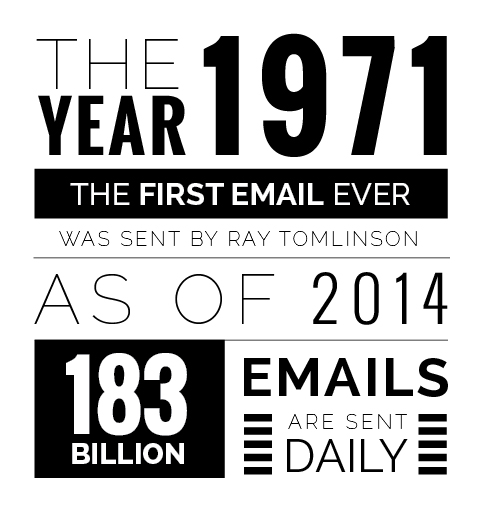 THE YEAR 1971

THE FIRST EMAIL EVER

WAS SENT BY RAY TOMLINSON

AS OF 2014

183 BILLION

EMAILS

ARE SENT DAILY