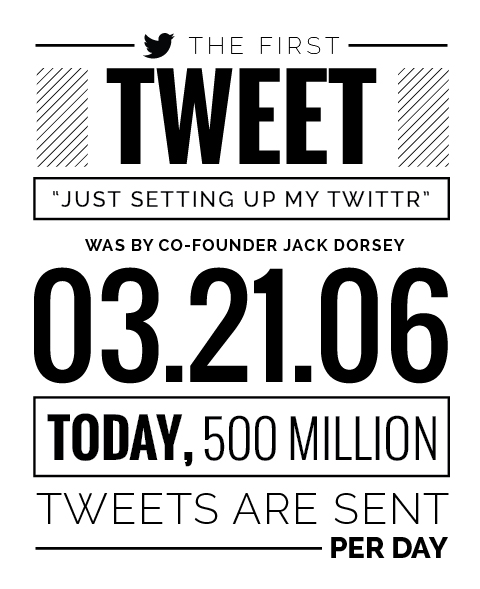 THE FIRST

TWEET

"JUST SETTING UP MY TWITTR"

WAS BY CO-FOUNDER JACK DORSEY

03.21.06

TODAY, 500 MILLION

TWEETS ARE SENT

PER DAY