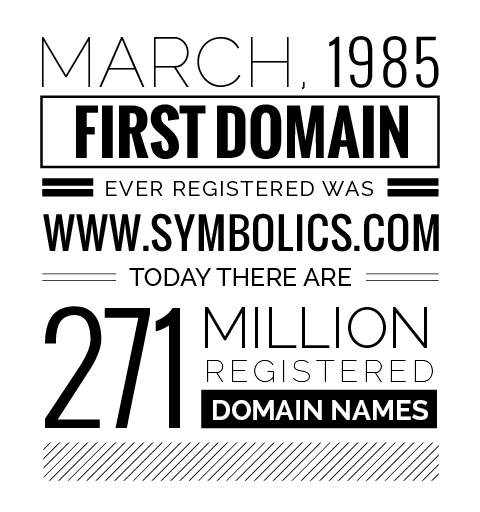 MARCH, 1985

FIRST DOMAIN

EVER REGISTERED WAS

WWW.SYMBOLICS.COM

TODAY THERE ARE

271 MILLION REGISTERED DOMAIN NAMES