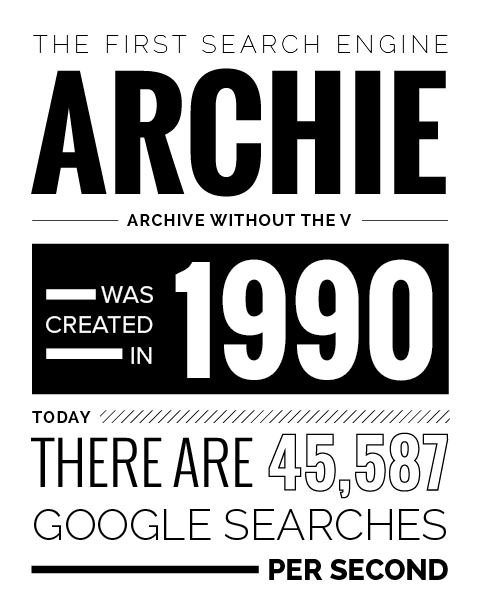 THE FIRST SEARCH ENGINE

ARCHIE

ARCHIVE WITHOUT THE V

WAS CREATED IN 1990

TODAY

THERE ARE 45,587 GOOGLE SEARCHES PER SECOND