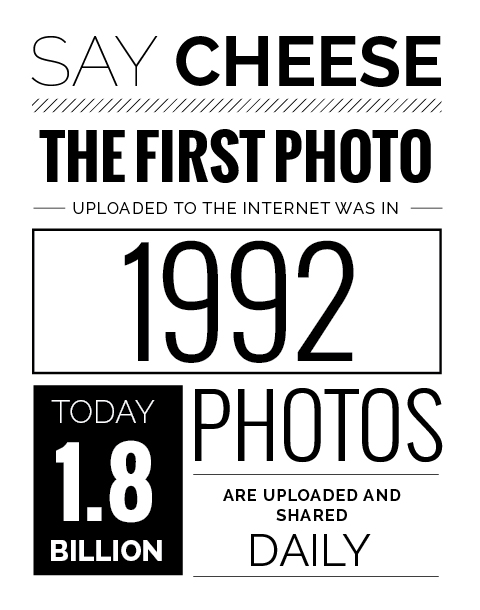 SAY CHEESE

THE FIRST PHOTO

UPLOADED TO THE INTERNET WAS IN

1992

TODAY
1.8
BILLION

PHOTOS

ARE UPLOADED AND SHARED
DAILY