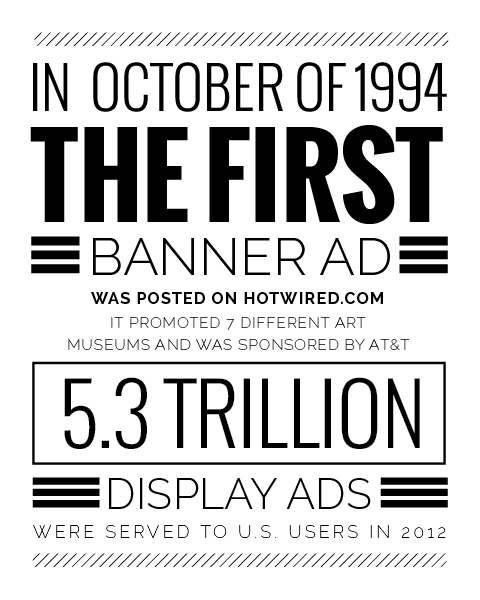 IN OCTOBER OF 1994

THE FIRST

BANNER AD

WAS POSTED ON HOTWIRED.COM

IT PROMOTED 7 DIFFERENT ART MUSEUMS AND WAS SPONSORED BY AT&T

5.3 TRILLION

DISPLAY ADS

WERE SERVED TO U.S. USERS IN 2012