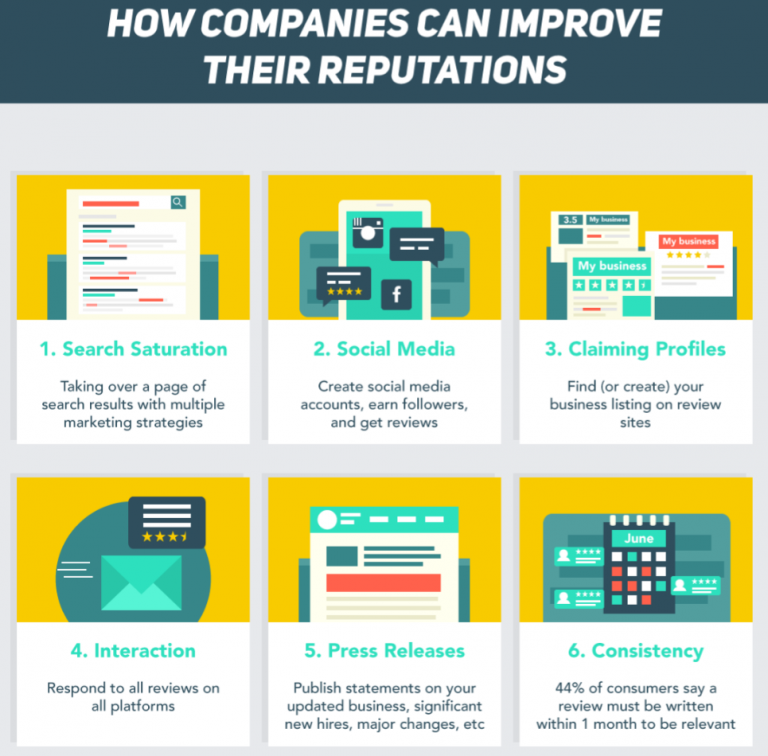 HOW COMPANIES CAN IMPROVE THEIR REPUTATIONS

3.5 My business

My business

My business

1. Search Saturation

Taking over a page of search results with multiple marketing strategies

2. Social Media

Create social media accounts, earn followers, and get reviews

3. Claiming Profiles

Find (or create) your business listing on review sites

June

4. Interaction

Respond to all reviews on all platforms

5. Press Releases

Publish statements on your updated business, significant new hires, major changes, etc

6. Consistency

44% of consumers say a review must be written within 1 month to be relevant