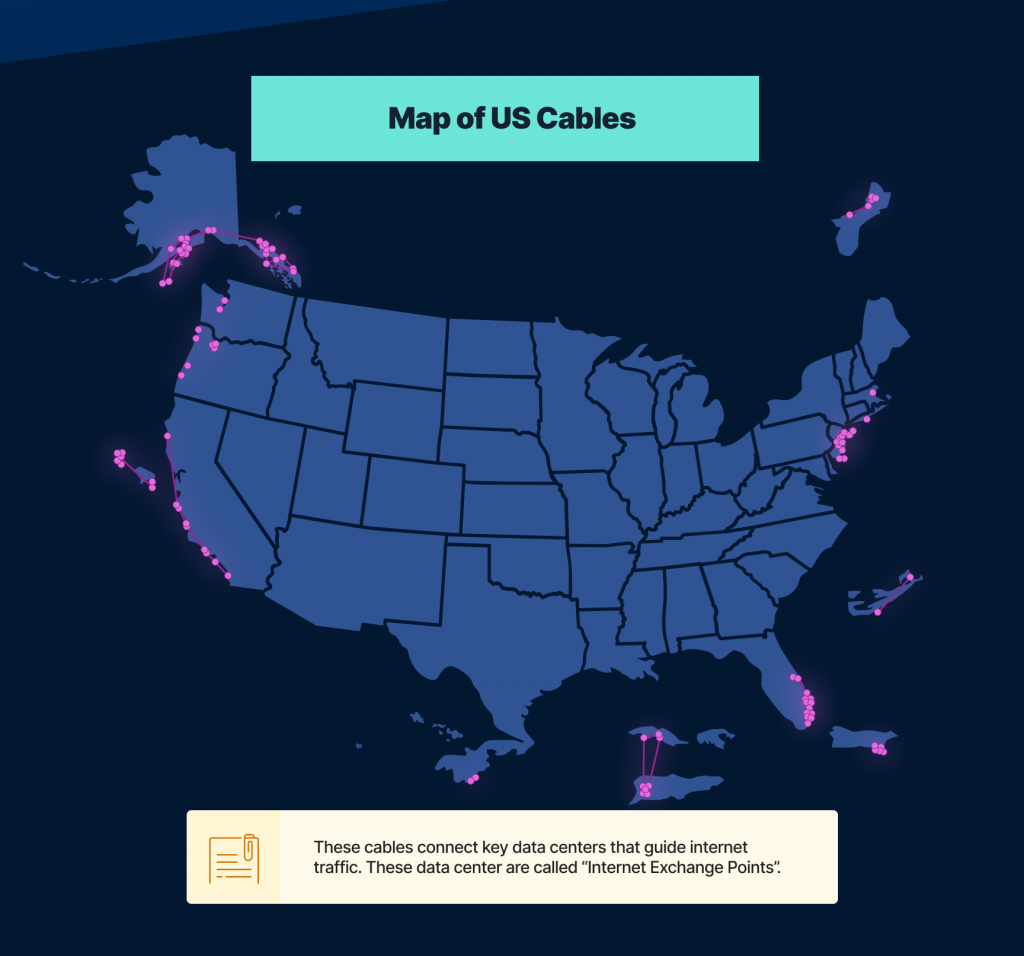 Map of US Cables

These cables connect key data centers that guide internet traffic. These data center are called “Internet Exchange Points”.