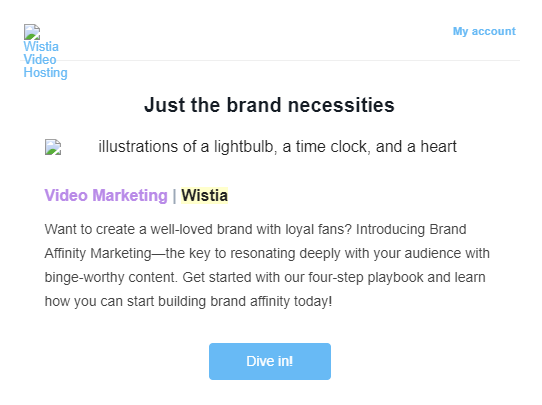 Wistia Video Hosting

My account

Just the brand necessities

illustrations of a lightbulb, a time clock, and a heart

Video Marketing | Wistia

Want to create a well-loved brand with loyal fans? Introducing Brand Affinity Marketing—the key to resonating deeply with your audience with binge-worthy content. Get started with our four-step playbook and learn how you can start building brand affinity today!

Dive in!