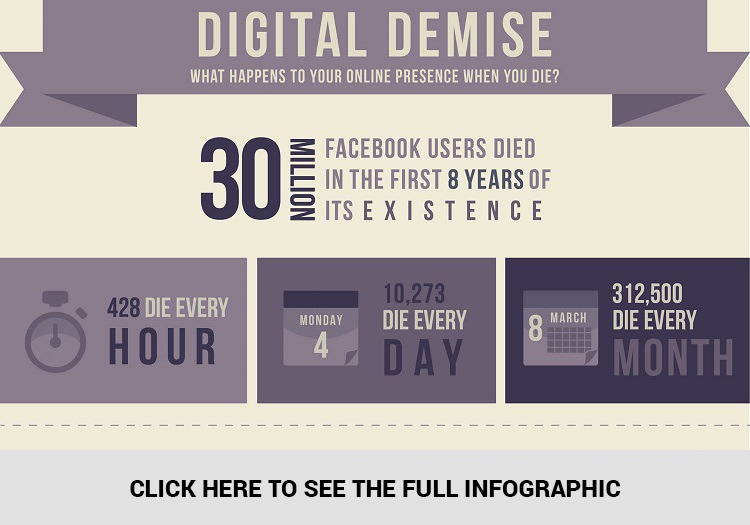 DIGITAL DEMISE
WHAT HAPPENS TO YOUR ONLINE PRESENCE WHEN YOU DIE?

30 MILLION FACEBOOK USERS DIED IN THE FIRST 8 YEARS OF ITS EXISTENCE

428 DIE EVERY HOUR

MONDAY 4

10,273 DIE EVERY DAY

8 MARCH

312,500 DIE EVERY MONTH

CLICK HERE TO SEE THE FULL INFOGRAPHIC