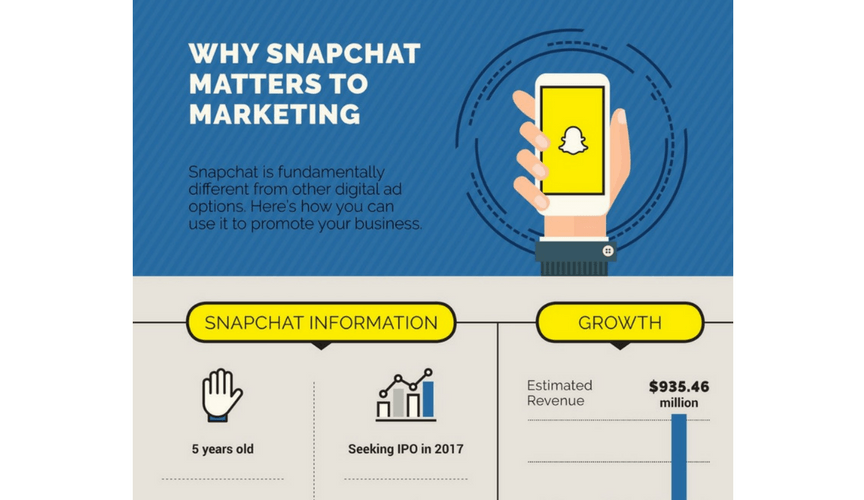 WHY SNAPCHAT MATTERS TO MARKETING

Snapchat is fundamentally different from other digital ad options. Here's how you can use it to promote your business.

SNAPCHAT INFORMATION

5 years old

Seeking IPO in 2017

GROWTH

Estimated Revenue

$935.46 million