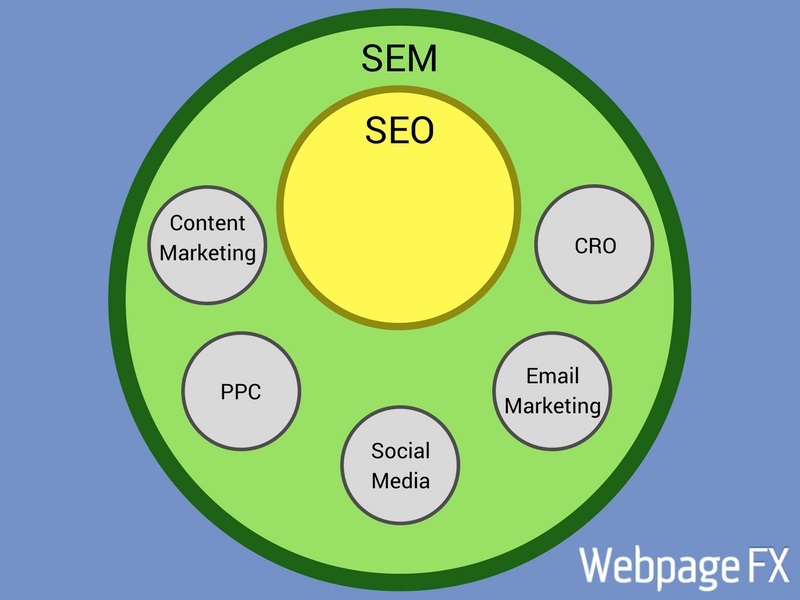 SEM

SEO

Content Marketing

CRO

PPC

Email Marketing

Social Media

Webpage FX