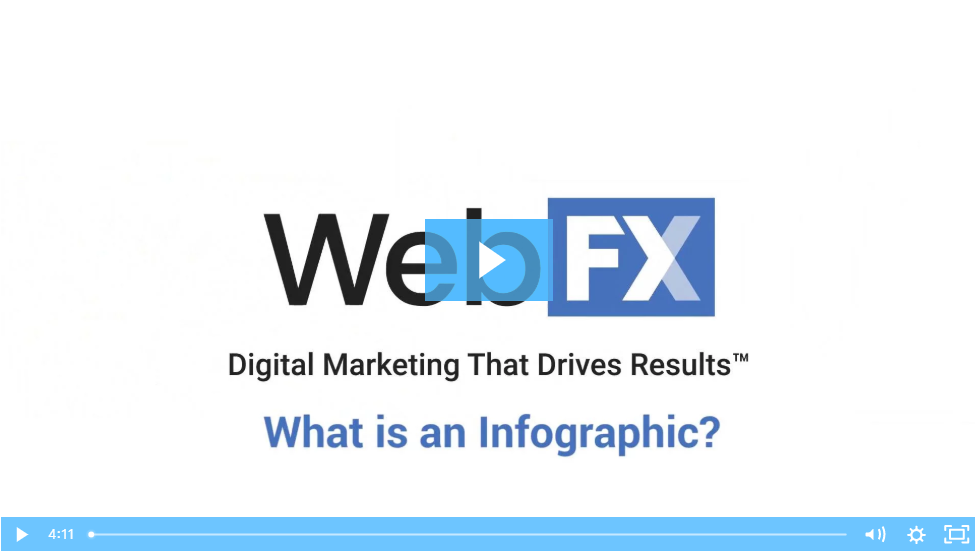 WebFX
Digital Marketing That Drives Results™
What is an Infographic?
4:11