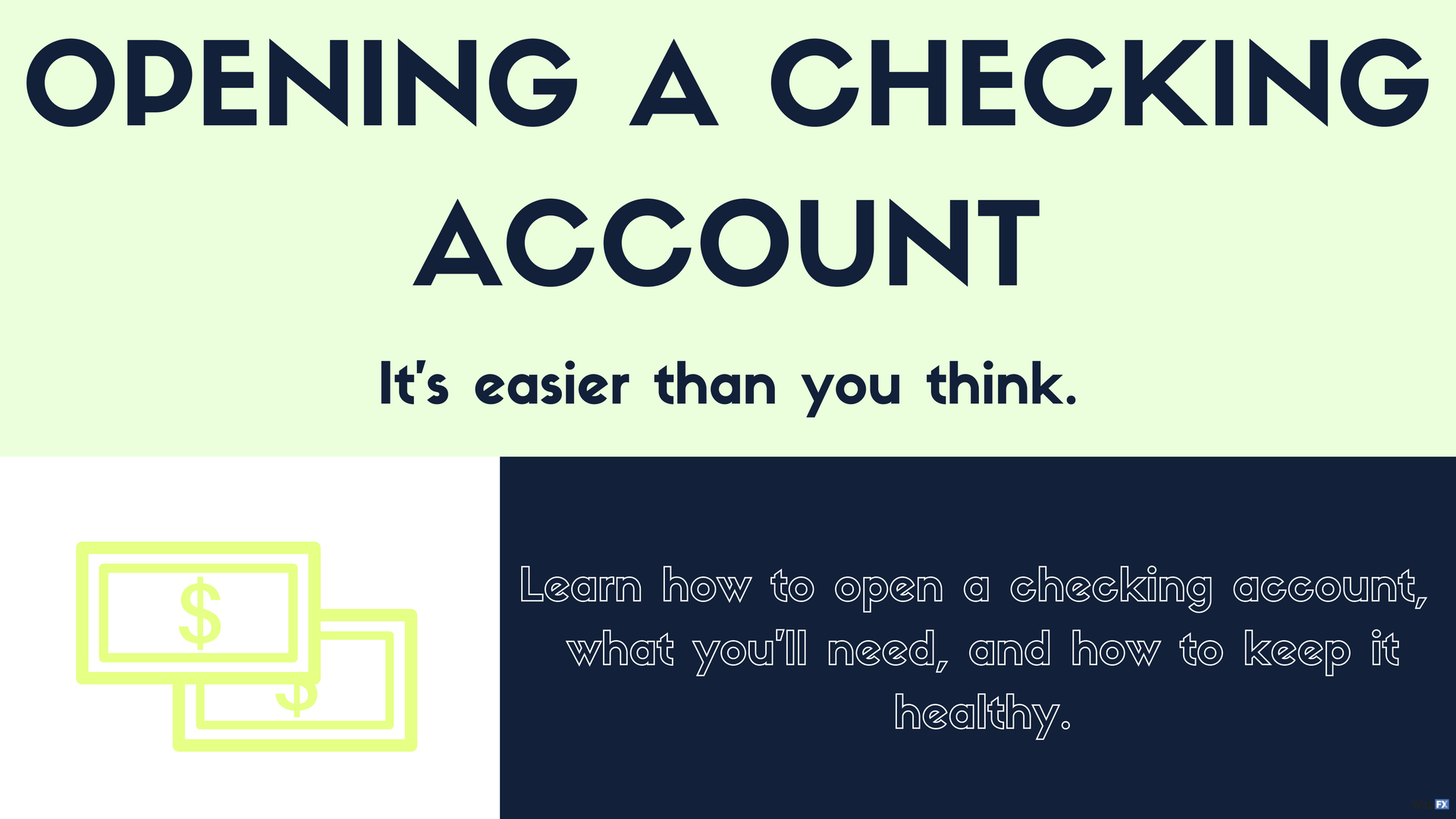 OPENING A CHECKING ACCOUNT

It's easier than you think.

$

$

Learn how to open a checking account, what you'll need, and how to keep it healthy.

FX