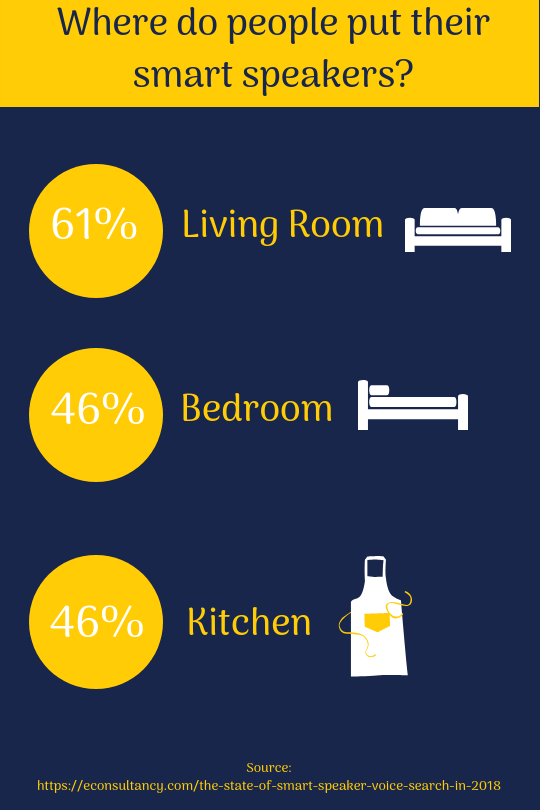 Where do people put their smart speakers?

61% Living Room

46% Bedroom

46% Kitchen

Source:
https://econsultancy.com/the-state-of-smart-speaker-voice-search-in-2018