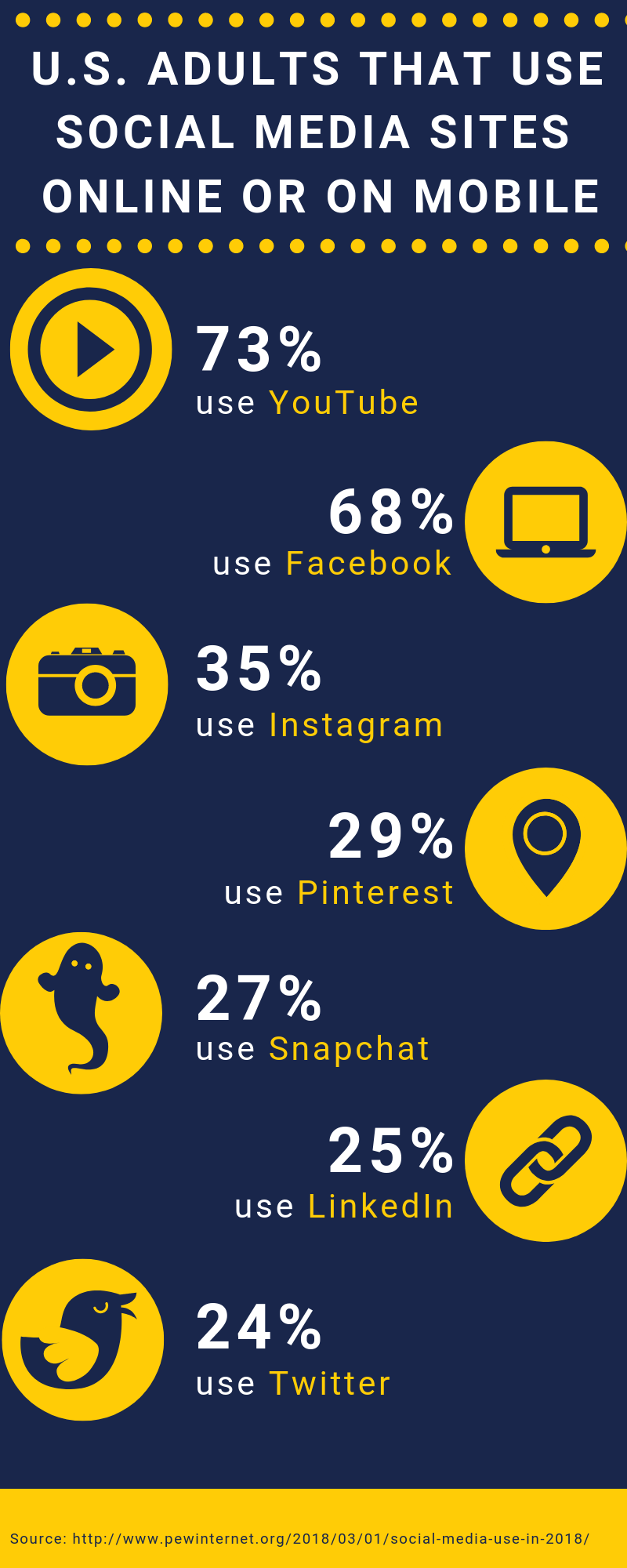 U.S. ADULTS THAT USE SOCIAL MEDIA SITES ONLINE OR ON MOBILE

73%
use YouTube

68%
use Facebook

35%
use Instagram

29%
use Pinterest

27%
use Snapchat

25%
use LinkedIn

24%
use Twitter

Source: http://www.pewinternet.org/2018/03/01/social-media-use-in-2018/