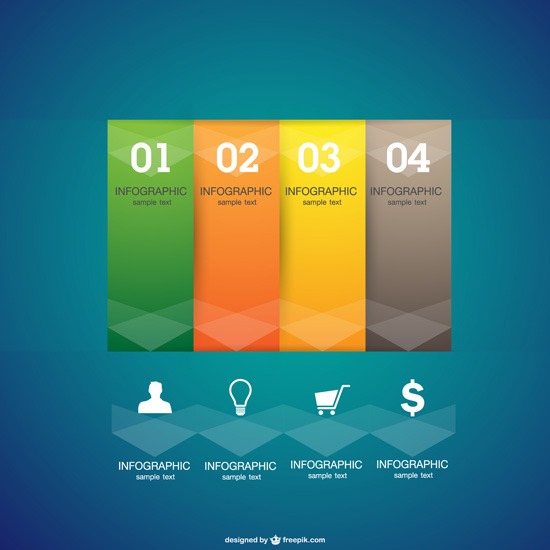 01
INFOGRAPHIC
sample text

02
INFOGRAPHIC
sample text

03
INFOGRAPHIC
sample text

04
INFOGRAPHIC
sample text

$

INFOGRAPHIC
sample text

INFOGRAPHIC
sample text

INFOGRAPHIC
sample text

INFOGRAPHIC
sample text

designed by freepik.com