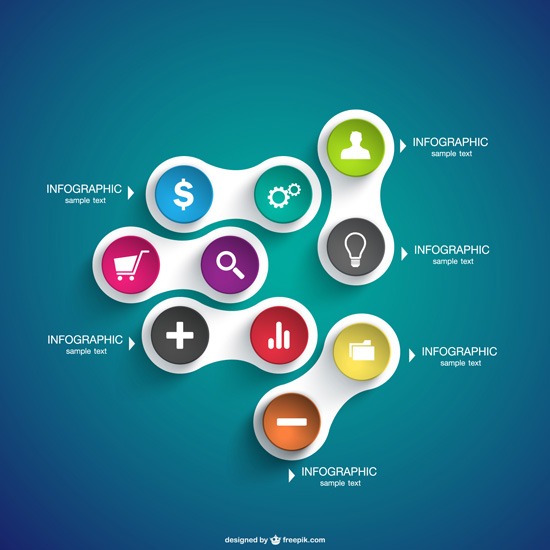 INFOGRAPHIC
sample text

INFOGRAPHIC
sample text

INFOGRAPHIC
sample text

INFOGRAPHIC
sample text

INFOGRAPHIC
sample text

INFOGRAPHIC
sample text

designed by freepik.com