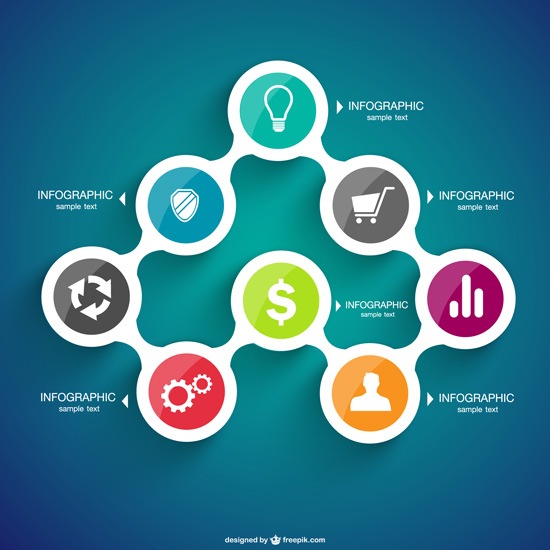 INFOGRAPHIC
sample text

INFOGRAPHIC
sample text

INFOGRAPHIC
sample text

$

INFOGRAPHIC
sample text

INFOGRAPHIC
sample text

INFOGRAPHIC
sample text

designed by freepik.com