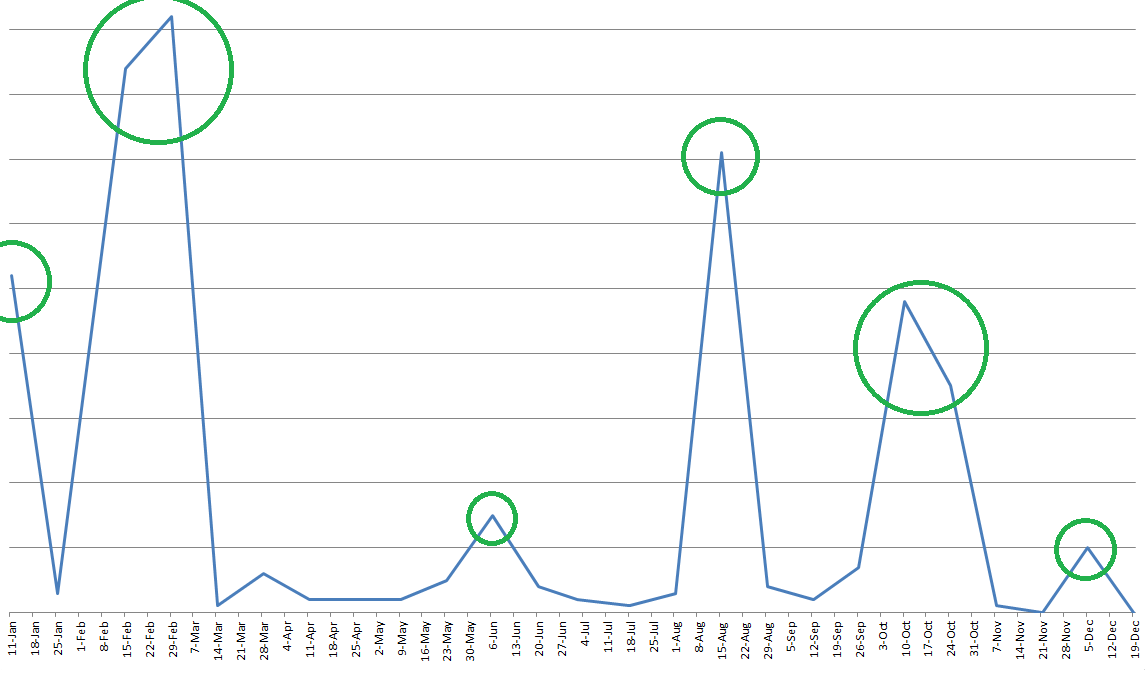 11-Jan
18-Jan
25-Jan
1-Feb
8-Feb
15-Feb
22-Feb
29-Feb
7-Mar
14-Mar
21-Mar
28-Mar
4-Apr
11-Apr
18-Apr
25-Apr
2-May
9-May
16-May
23-May
30-May
6-Jun
13-Jun
20-Jun
27-Jun
4-Jul
11-Jul
18-Jul
25-Jul
1-Aug
8-Aug
15-Aug
22-Aug
29-Aug
5-Sep
12-Sep
19-Sep
26-Sep
3-Oct
10-Oct
17-Oct
24-Oct
31-Oct
7-Nov
14-Nov
21-Nov
28-Nov
5-Dec
12-Dec
19-Dec