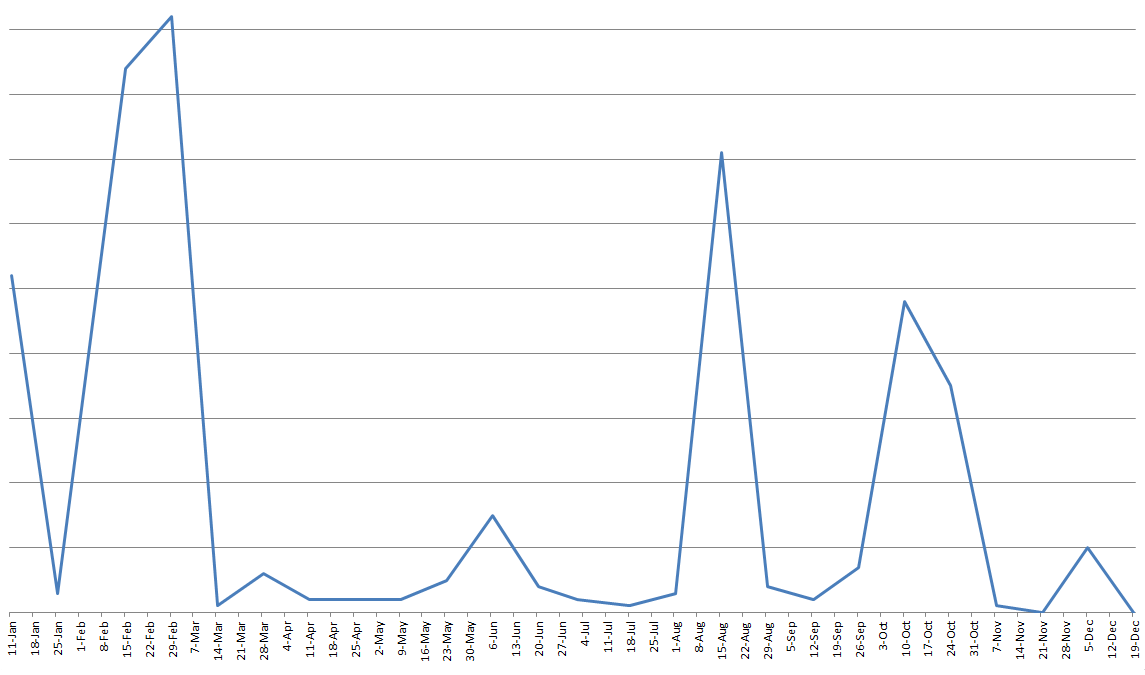 11-Jan
18-Jan
25-Jan
1-Feb
8-Feb
15-Feb
22-Feb
29-Feb
7-Mar
14-Mar
21-Mar
28-Mar
4-Apr
11-Apr
18-Apr
25-Apr
2-May
9-May
16-May
23-May
30-May
6-Jun
13-Jun
20-Jun
27-Jun
4-Jul
11-Jul
18-Jul
25-Jul
1-Aug
8-Aug
15-Aug
22-Aug
29-Aug
5-Sep
12-Sep
19-Sep
26-Sep
3-Oct
10-Oct
17-Oct
24-Oct
31-Oct
7-Nov
14-Nov
21-Nov
28-Nov
5-Dec
12-Dec
19-Dec