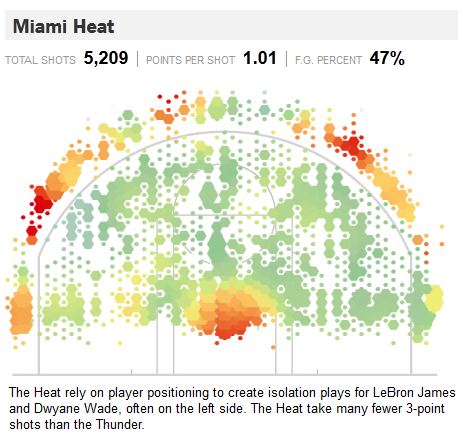 Miami Heat

TOTAL SHOTS 5,209 | POINTS PER SHOT 1.01 | F.G. PERCENT 47%

The Heat rely on player positioning to create isolation plays for LeBron James and Dwyane Wade, often on the left side. The Heat take many fewer 3-point shots than the Thunder.