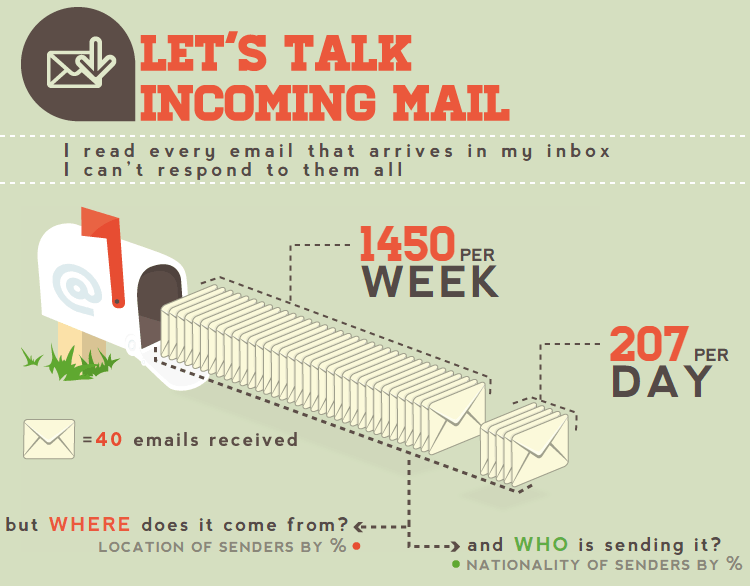 LET'S TALK INCOMING MAIL

I read every email that arrives in my inbox
I can't respond to them all

1450 PER WEEK

207 PER DAY

=40 emails received

but WHERE does it come from?
LOCATION OF SENDERS BY %

and WHO is sending it?
NATIONALITY OF SENDERS BY %