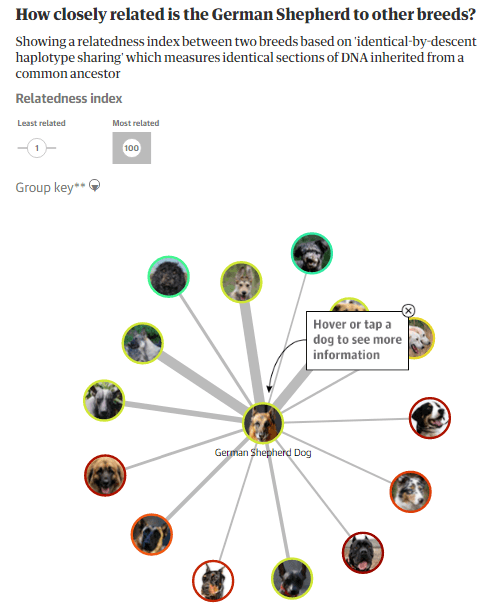 How closely related is the German Shepherd to other breeds?

Showing a relatedness index between two breeds based on 'identical-by-descent haplotype sharing' which measures identical sections of DNA inherited from a common ancestor

Relatedness index

Least related

1

Most related

100

Group key**

Hover or tap a dog to see more information

German Shepherd Dog