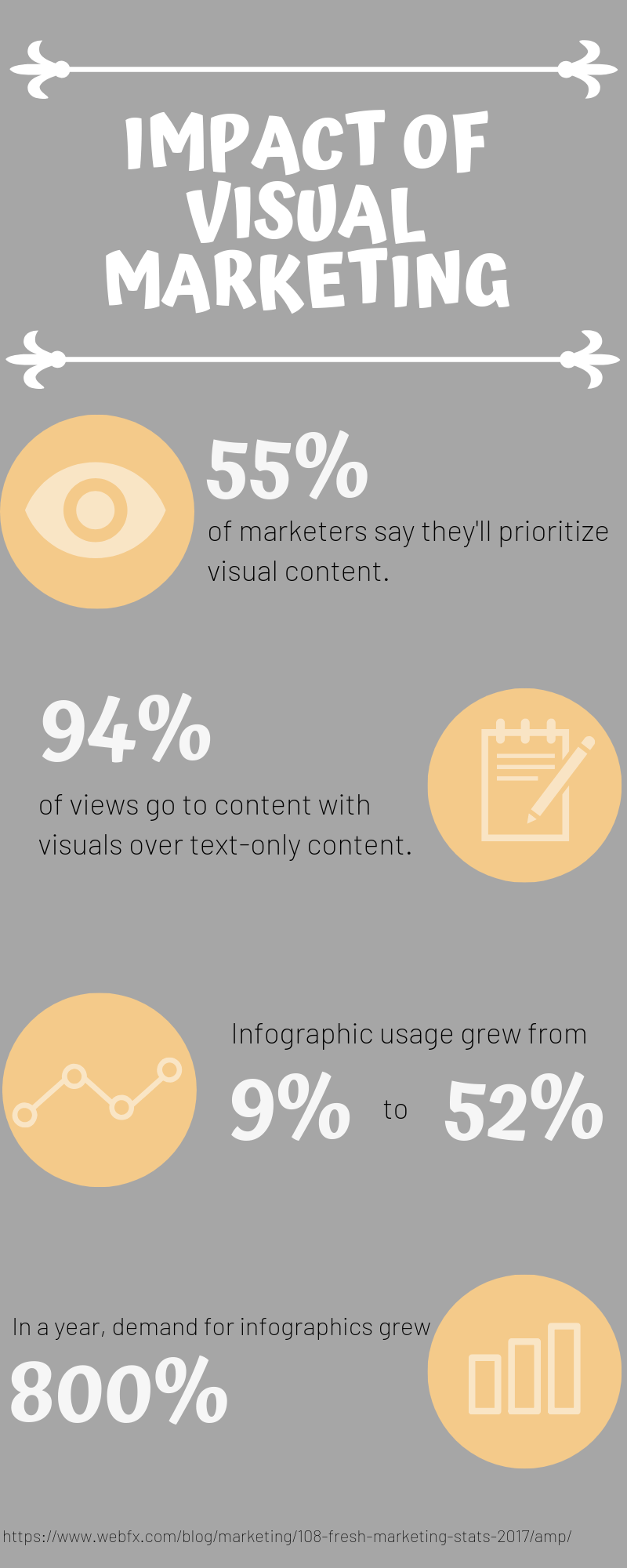 IMPACT OF VISUAL MARKETING

55%
of marketers say they'll prioritize visual content.

94%
of views go to content with visuals over text-only content.

Infographic usage grew from
9% to 52%

In a year, demand for infographics grew
800%

https://www.webfx.com/blog/marketing/108-fresh-marketing-stats-2017/amp/