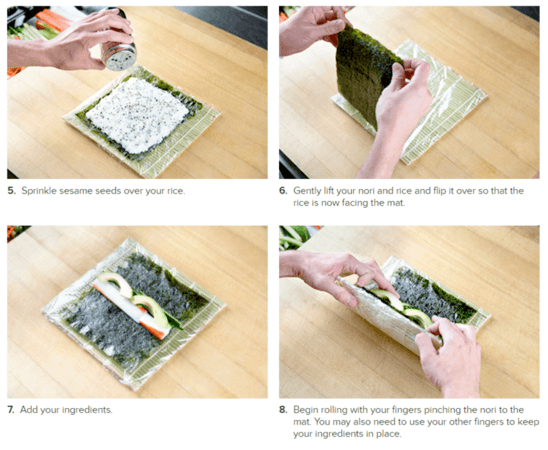 5. Sprinkle sesame seeds over your rice.

6. Gently lift your nori and rice and flip it over so that the rice is now facing the mat.

7. Add your ingredients.

8. Begin rolling with your fingers pinching the nori to the mat. You may also need to use your other fingers to keep your ingredients in place.