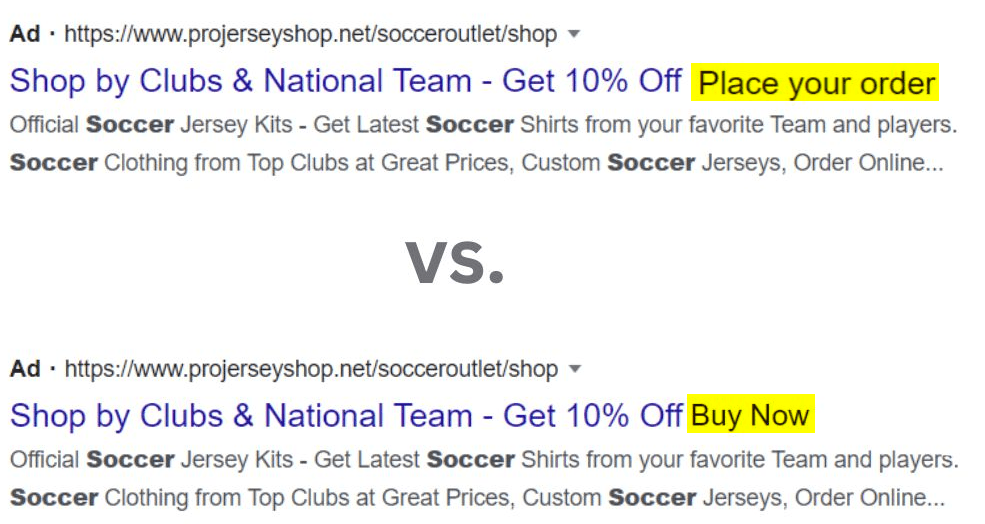 Ad · https://www.projerseyshop.net/socceroutlet/shop

Shop by Clubs & National Team - Get 10% Off Place your order

Official Soccer Jersey Kits - Get Latest Soccer Shirts from your favorite Team and players. Soccer Clothing from Top Clubs at Great Prices, Custom Soccer Jerseys, Order Online...

VS.

Ad · https://www.projerseyshop.net/socceroutlet/shop

Shop by Clubs & National Team - Get 10% Off Buy Now

Official Soccer Jersey Kits - Get Latest Soccer Shirts from your favorite Team and players. Soccer Clothing from Top Clubs at Great Prices, Custom Soccer Jerseys, Order Online...