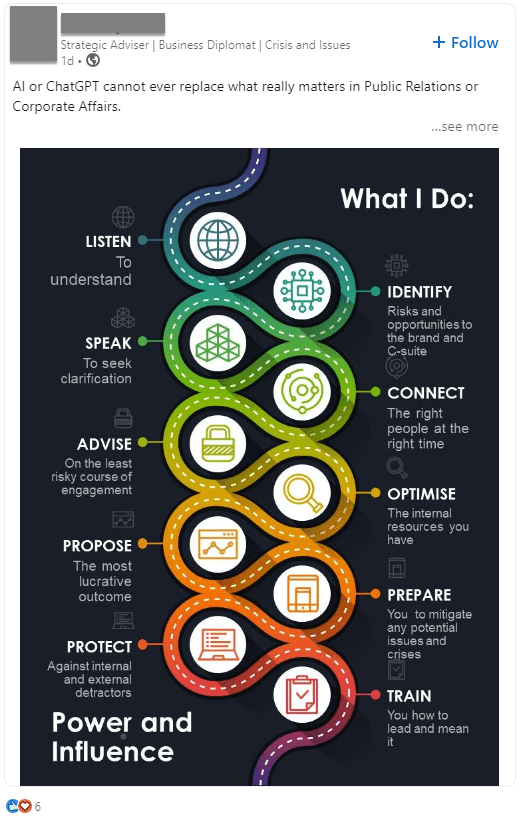 Strategic Adviser | Business Diplomat | Crisis and Issues
1d •

+ Follow

AI or ChatGPT cannot ever replace what really matters in Public Relations or Corporate Affairs.

...see more

What I Do:

LISTEN
To understand

IDENTIFY
Risks and opportunities to the brand and C-suite

SPEAK
To seek clarification

CONNECT
The right people at the right time

ADVISE
On the least risky course of engagement

OPTIMISE
The internal resources you have

PROPOSE
The most lucrative outcome

PREPARE
You to mitigate any potential issues and crises

PROTECT
Against internal and external detractors

TRAIN
You how to lead and mean it

Power and Influence

6