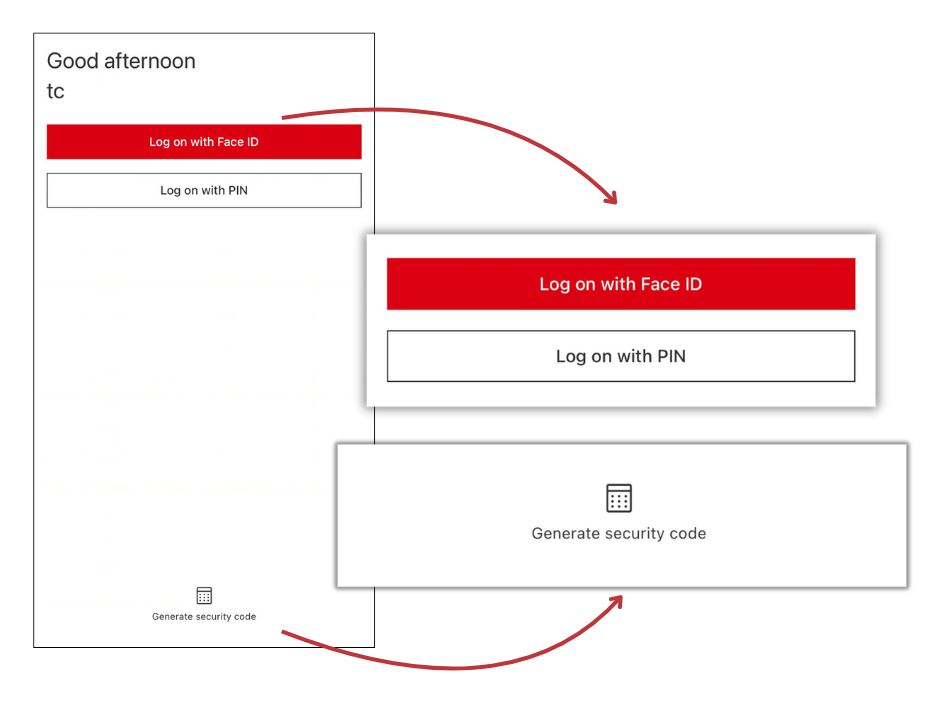 Good afternoon
tc

Log on with Face ID

Log on with PIN

Generate security code

Log on with Face ID

Log on with PIN

Generate security code