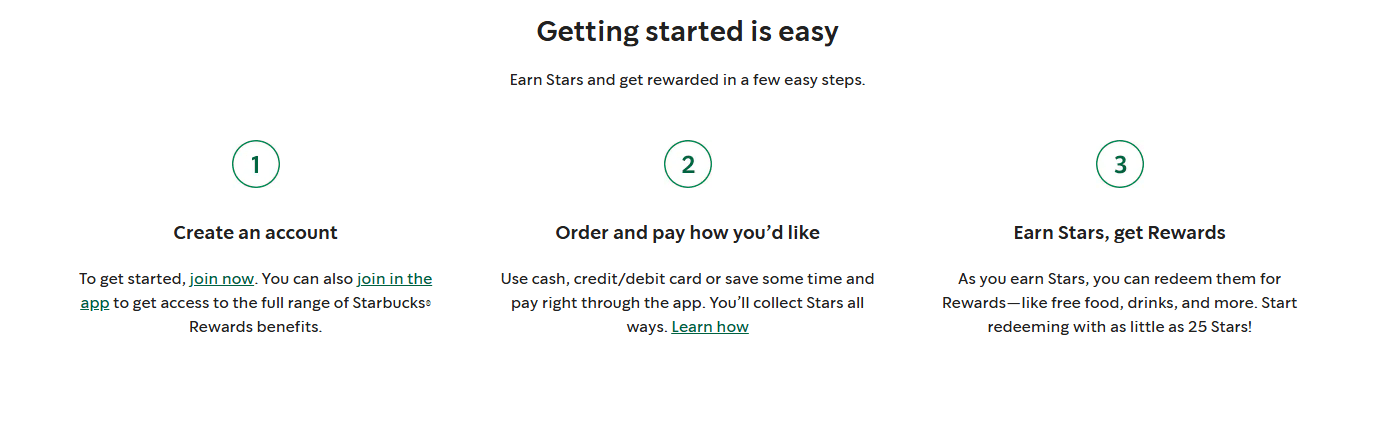 Getting started is easy

Earn Stars and get rewarded in a few easy steps.

1

Create an account

To get started, join now. You can also join in the app to get access to the full range of Starbucks® Rewards benefits.

2

Order and pay how you'd like

Use cash, credit/debit card or save some time and pay right through the app. You'll collect Stars all ways. Learn how

3

Earn Stars, get Rewards

As you earn Stars, you can redeem them for Rewards—like free food, drinks, and more. Start redeeming with as little as 25 Stars!